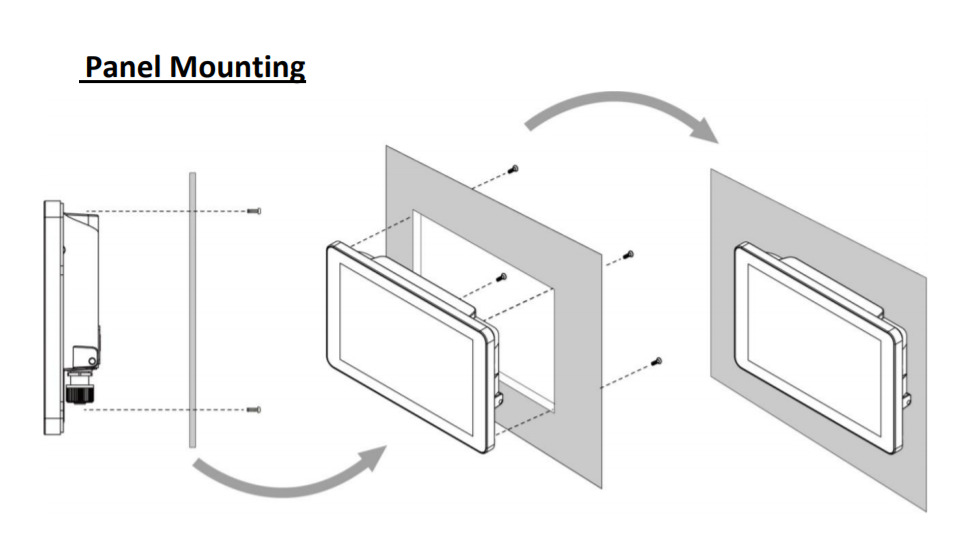 Panel Mounting