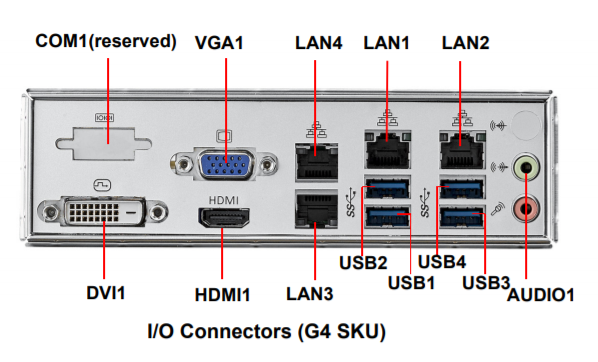 COM1(reserved)
VGA1
LAN4
LAN1
LAN2

IOIOI

HDMI

SS
SS

DVI1
HDMI1
LAN3
USB2
USB1
USB4
USB3
AUDIO1

I/O Connectors (G4 SKU)