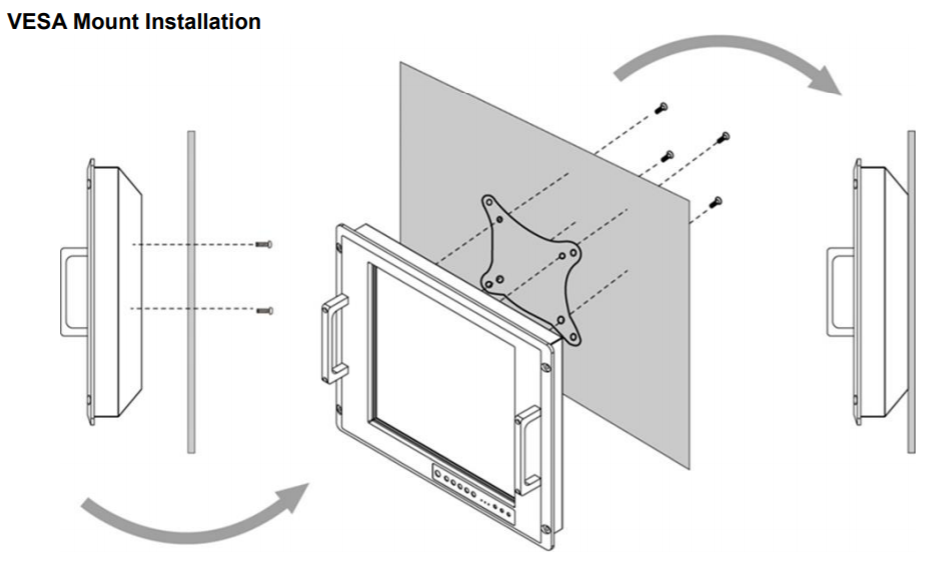 VESA Mount Installation