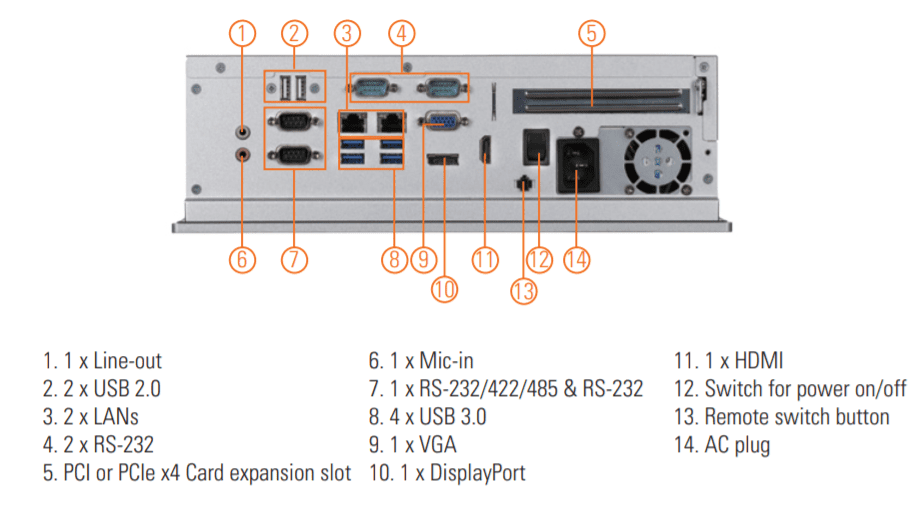 1 2 3 4 5

6 7 8 9 10 11 12 13 14

1. 1 x Line-out
2. 2 x USB 2.0
3. 2 x LANs
4. 2 x RS-232
5. PCI or PCIe x4 Card expansion slot

6. 1 x Mic-in
7. 1 x RS-232/422/485 & RS-232
8. 4 x USB 3.0
9. 1 x VGA
10. 1 x DisplayPort

11. 1 x HDMI
12. Switch for power on/off
13. Remote switch button
14. AC plug