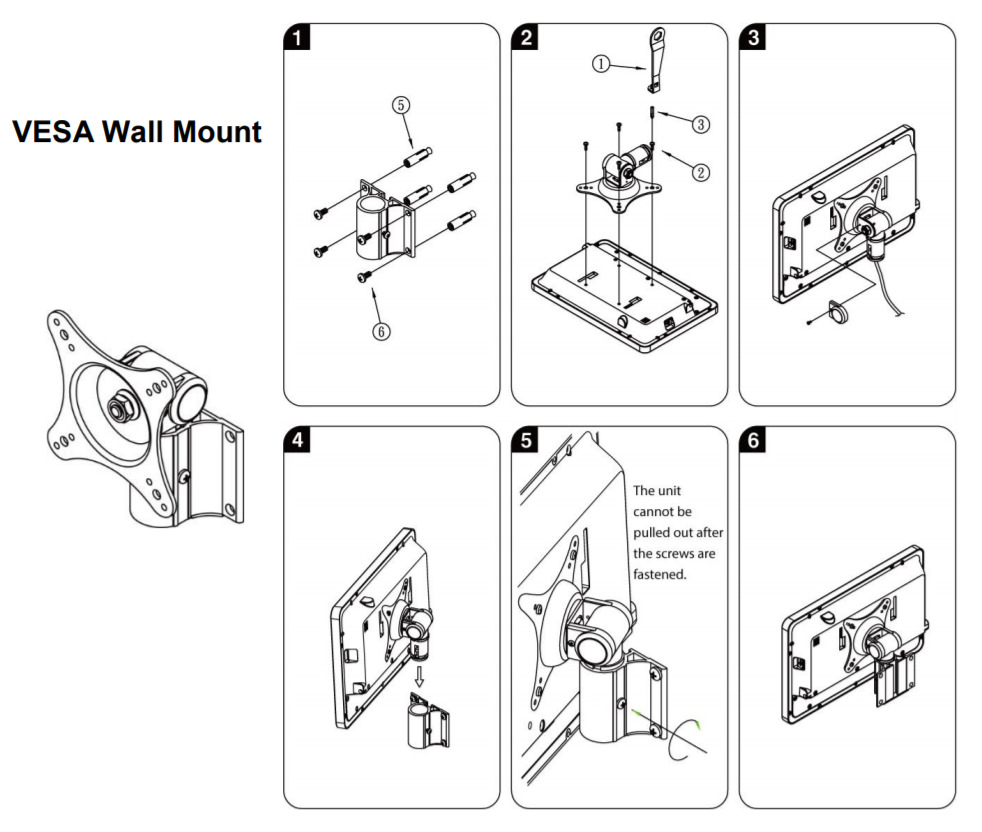 VESA Wall Mount

1

⑤

⑥

2

①

③

②

3

4

5

The unit cannot be pulled out after the screws are fastened.

6