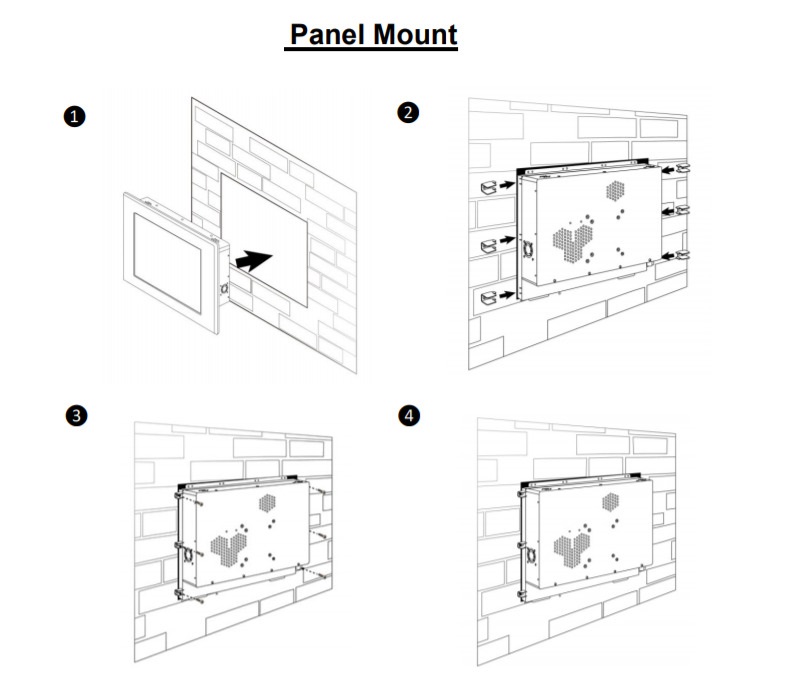 Panel Mount

1

2

3

4