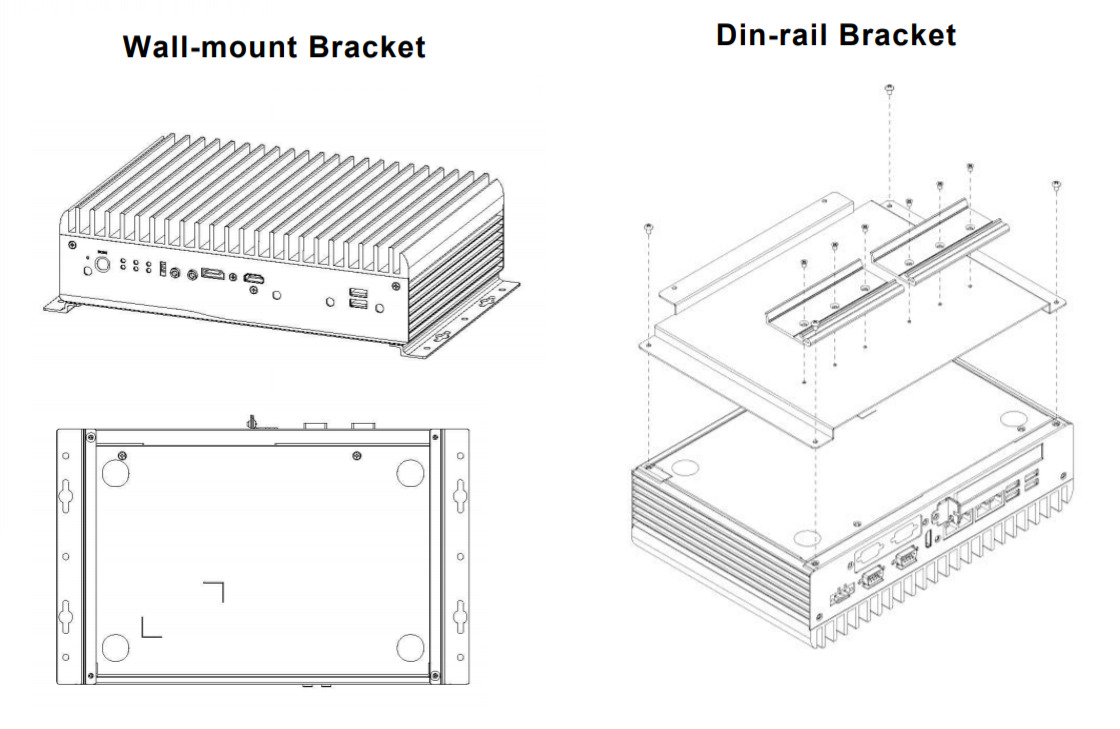 Wall-mount Bracket

Din-rail Bracket