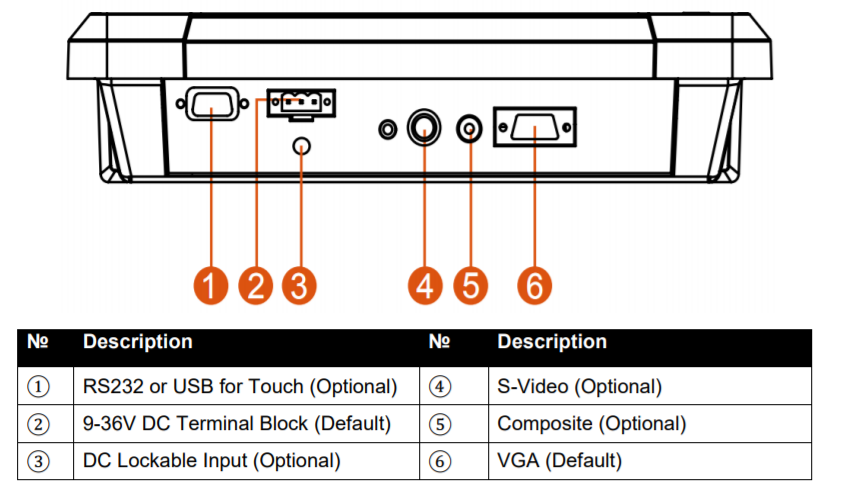 1 2 3 4 5 6

| № | Description | № | Description |
|---|---|---|---|
| ① | RS232 or USB for Touch (Optional) | ④ | S-Video (Optional) |
| ② | 9-36V DC Terminal Block (Default) | ⑤ | Composite (Optional) |
| ③ | DC Lockable Input (Optional) | ⑥ | VGA (Default) |