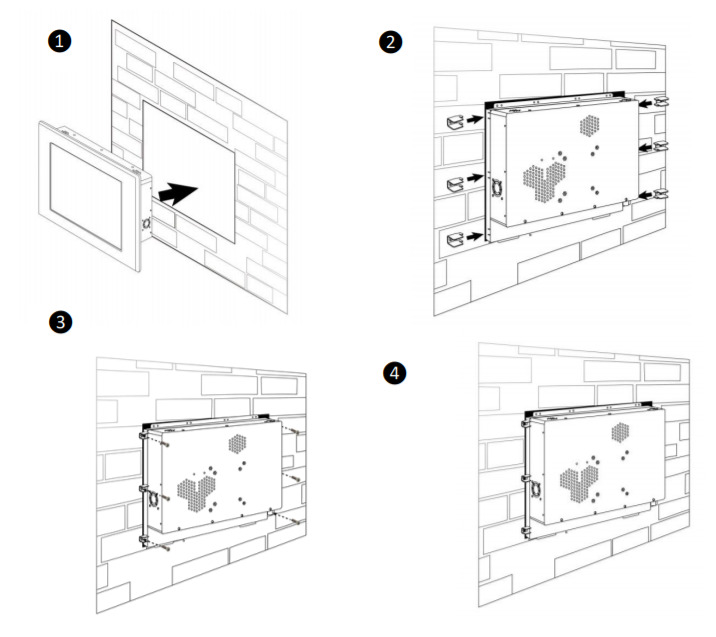 1

2

3

4