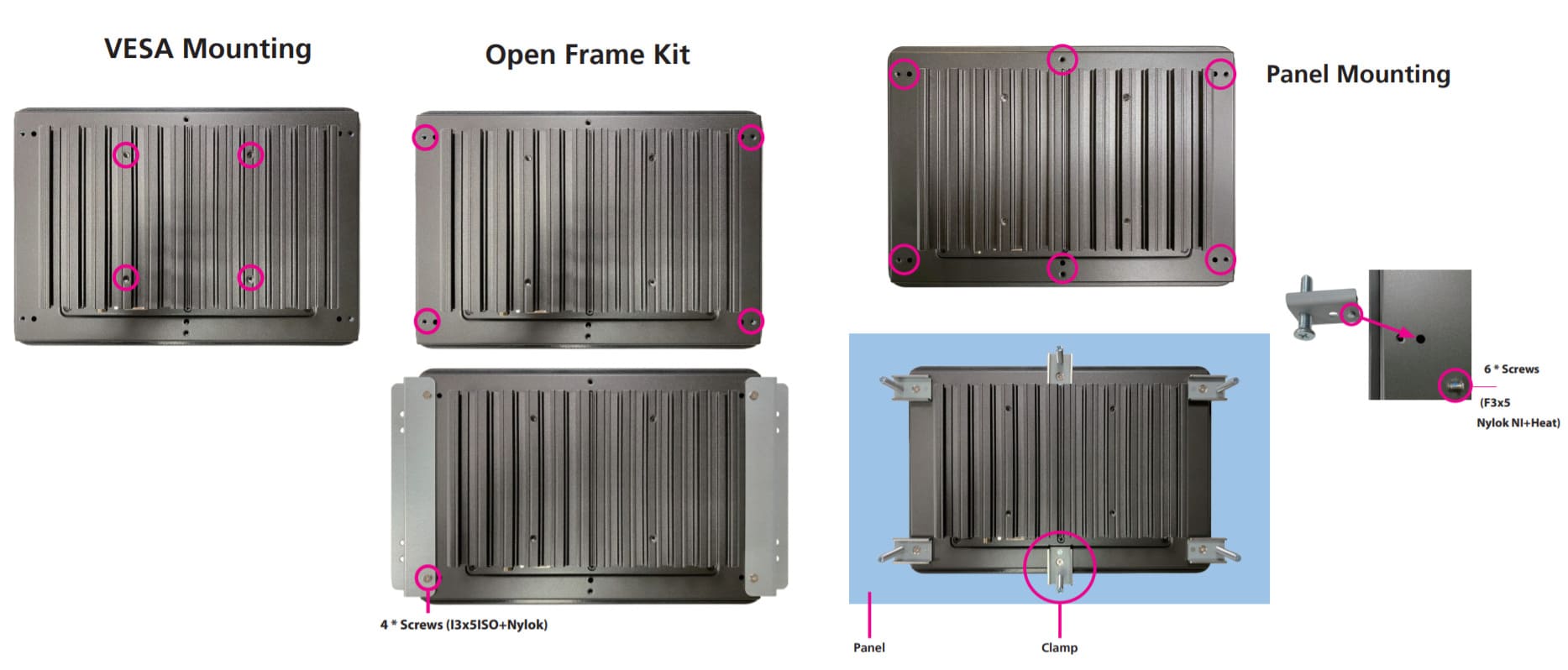 VESA Mounting

Open Frame Kit

4 * Screws (I3x5ISO+Nylok)

Panel Mounting

6 * Screws

(F3x5

Nylok NI+Heat)

Panel

Clamp