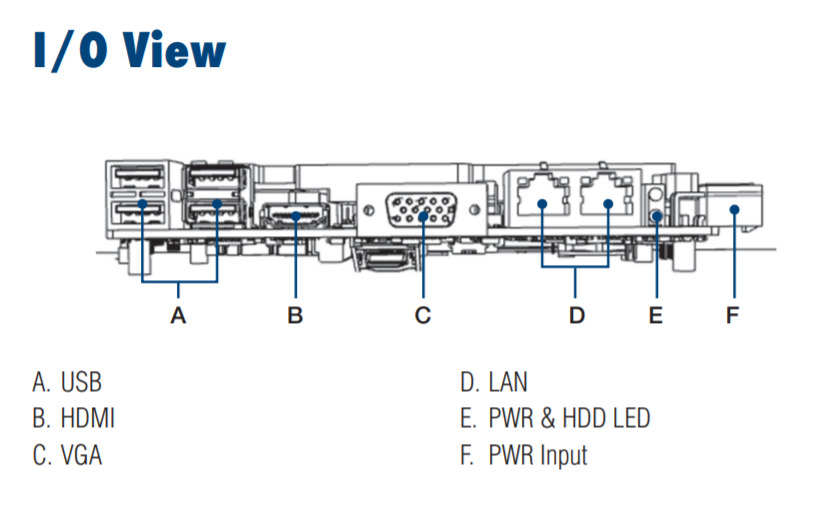 I/O View

A B C D E F

A. USB
B. HDMI
C. VGA

D. LAN
E. PWR & HDD LED
F. PWR Input