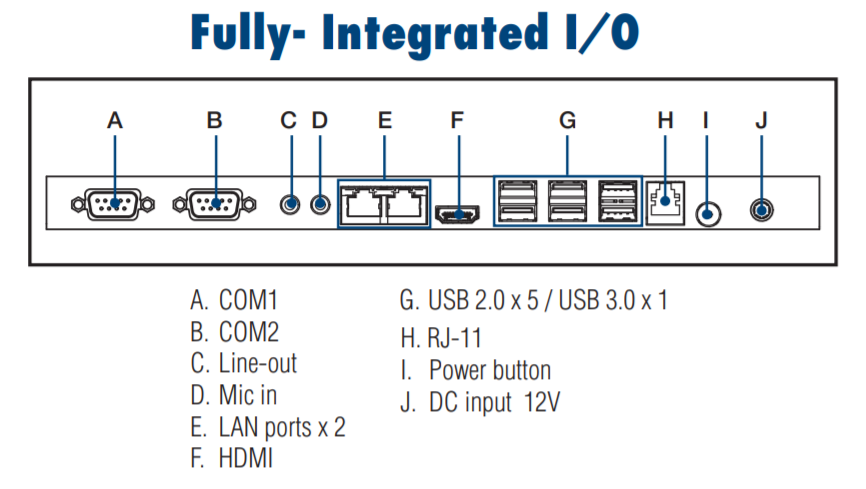 Fully- Integrated I/O

A B C D E F G H I J

A. COM1
B. COM2
C. Line-out
D. Mic in
E. LAN ports x 2
F. HDMI

G. USB 2.0 x 5 / USB 3.0 x 1
H. RJ-11
I. Power button
J. DC input 12V