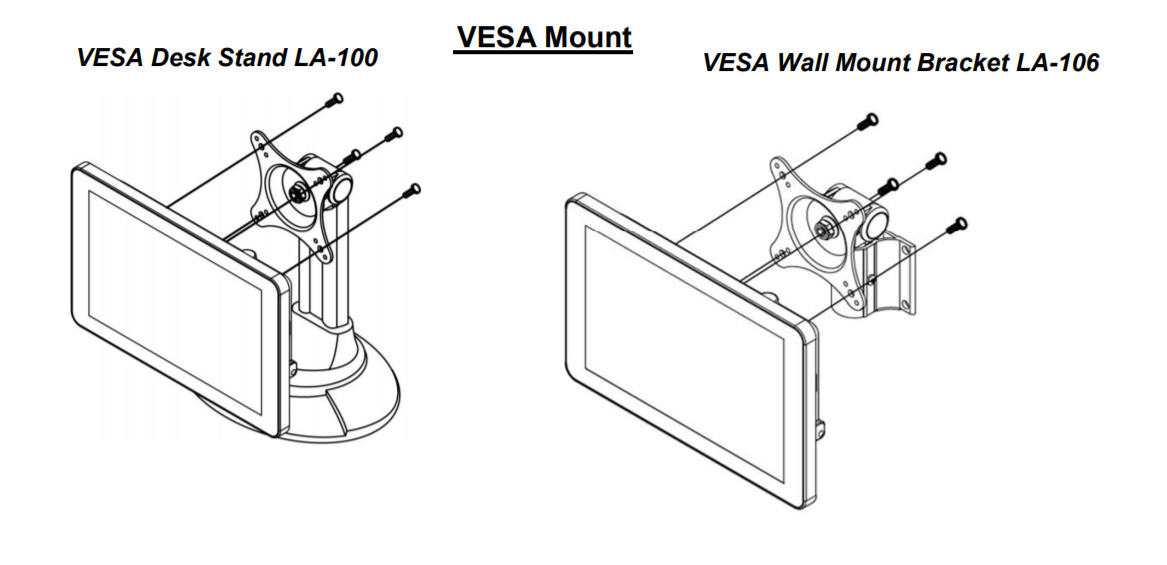 VESA Mount

VESA Desk Stand LA-100

VESA Wall Mount Bracket LA-106