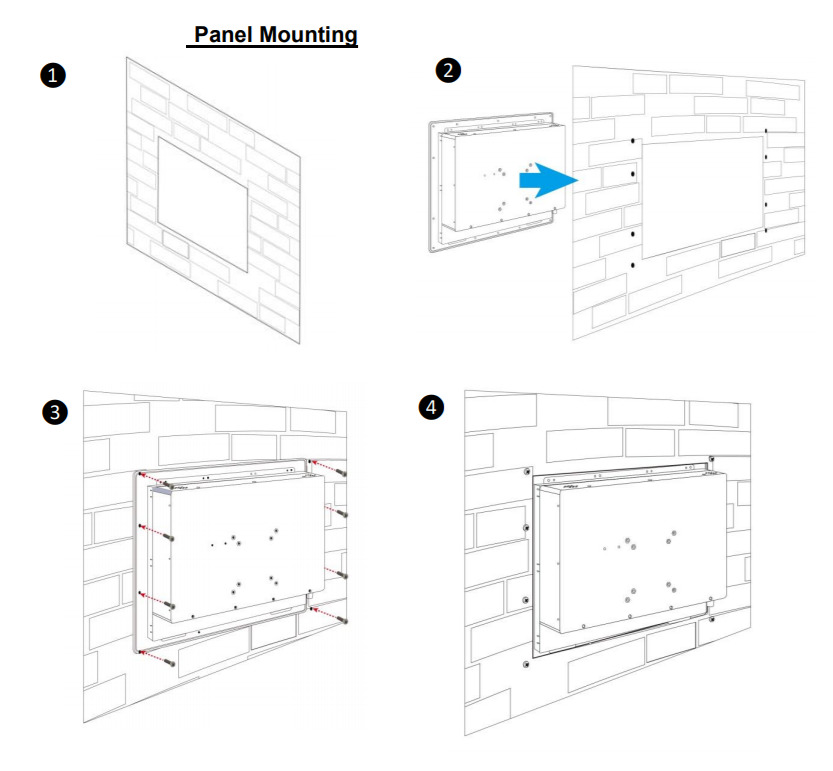 Panel Mounting

1

2

3

4