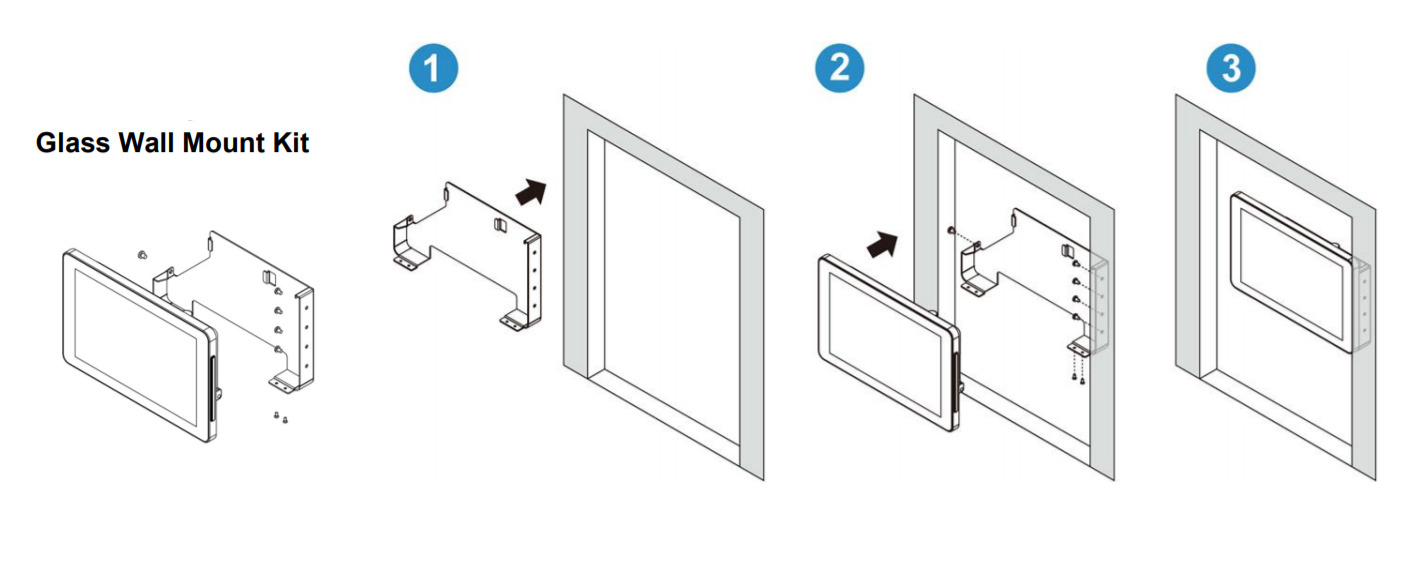 Glass Wall Mount Kit

1

2

3