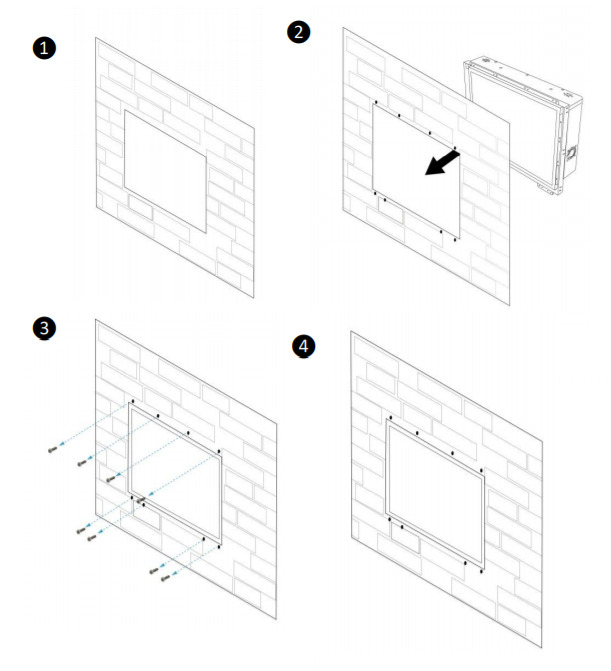 1

2

3

4