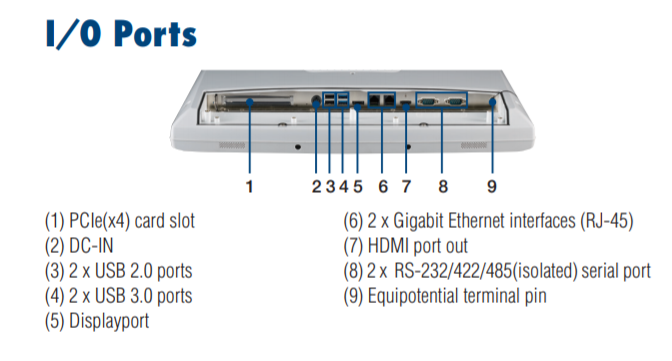 I/O Ports

1 2 3 4 5 6 7 8 9

(1) PCIe(x4) card slot
(2) DC-IN
(3) 2 x USB 2.0 ports
(4) 2 x USB 3.0 ports
(5) Displayport

(6) 2 x Gigabit Ethernet interfaces (RJ-45)
(7) HDMI port out
(8) 2 x RS-232/422/485(isolated) serial port
(9) Equipotential terminal pin