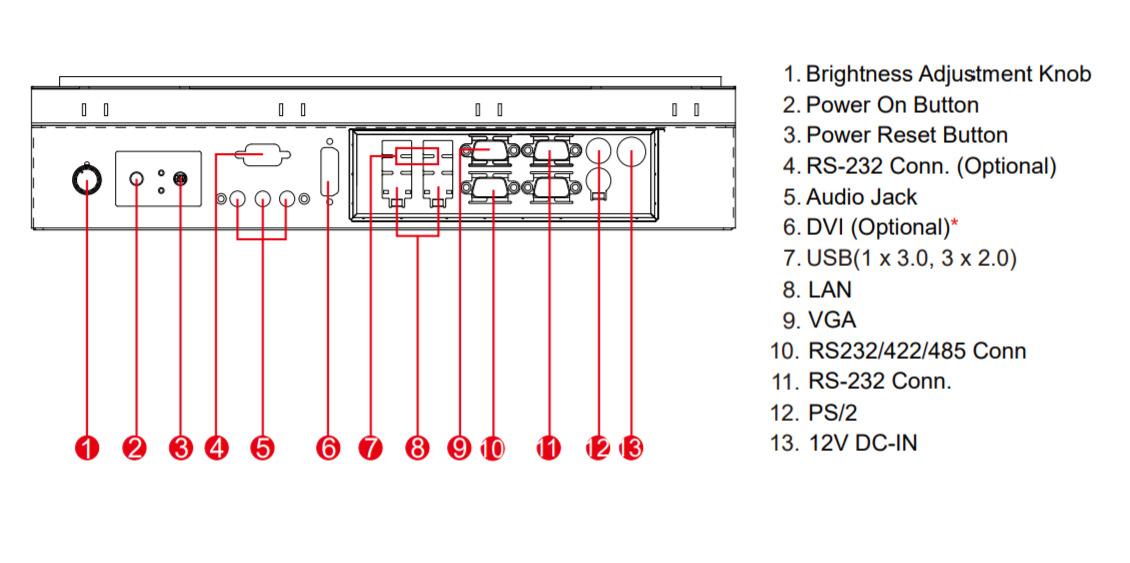 1 2 3 4 5 6 7 8 9 10 11 12 13

1. Brightness Adjustment Knob
2. Power On Button
3. Power Reset Button
4. RS-232 Conn. (Optional)
5. Audio Jack
6. DVI (Optional)*
7. USB(1 x 3.0, 3 x 2.0)
8. LAN
9. VGA
10. RS232/422/485 Conn
11. RS-232 Conn.
12. PS/2
13. 12V DC-IN