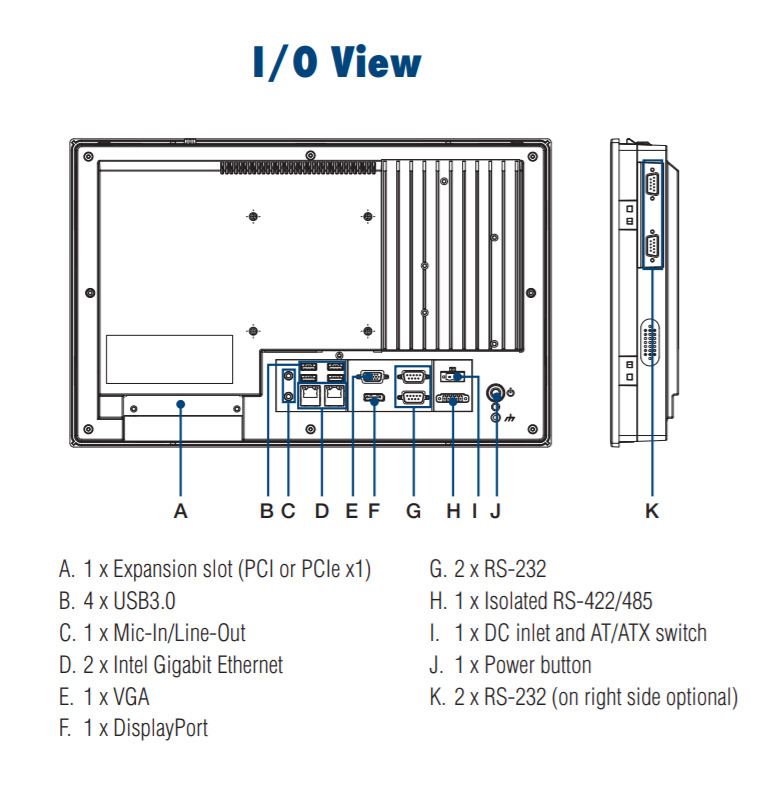 I/O View

A

B C D E F G H I J

K

A. 1 x Expansion slot (PCI or PCIe x1)
B. 4 x USB3.0
C. 1 x Mic-In/Line-Out
D. 2 x Intel Gigabit Ethernet
E. 1 x VGA
F. 1 x DisplayPort

G. 2 x RS-232
H. 1 x Isolated RS-422/485
I. 1 x DC inlet and AT/ATX switch
J. 1 x Power button
K. 2 x RS-232 (on right side optional)