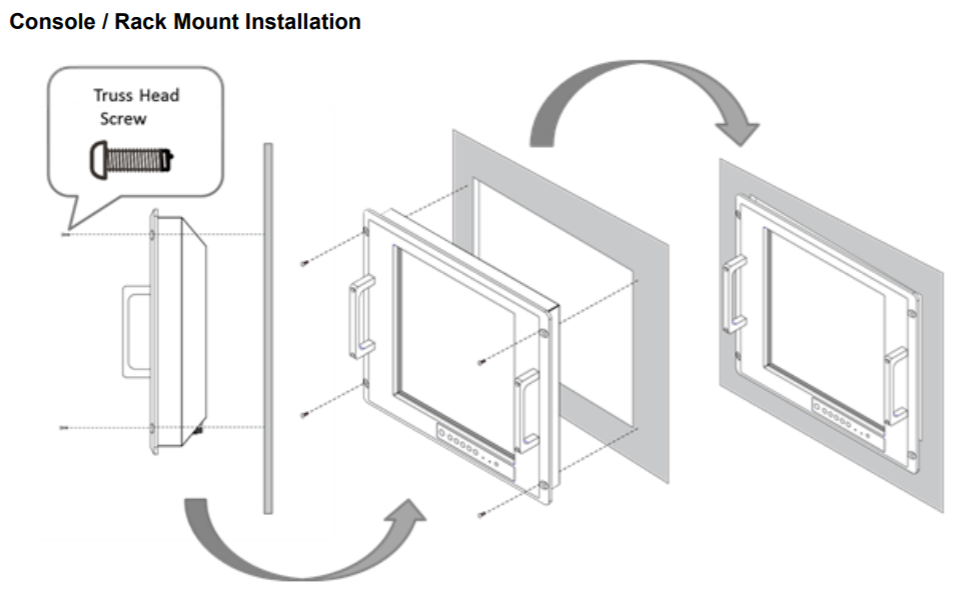 Console / Rack Mount Installation

Truss Head Screw