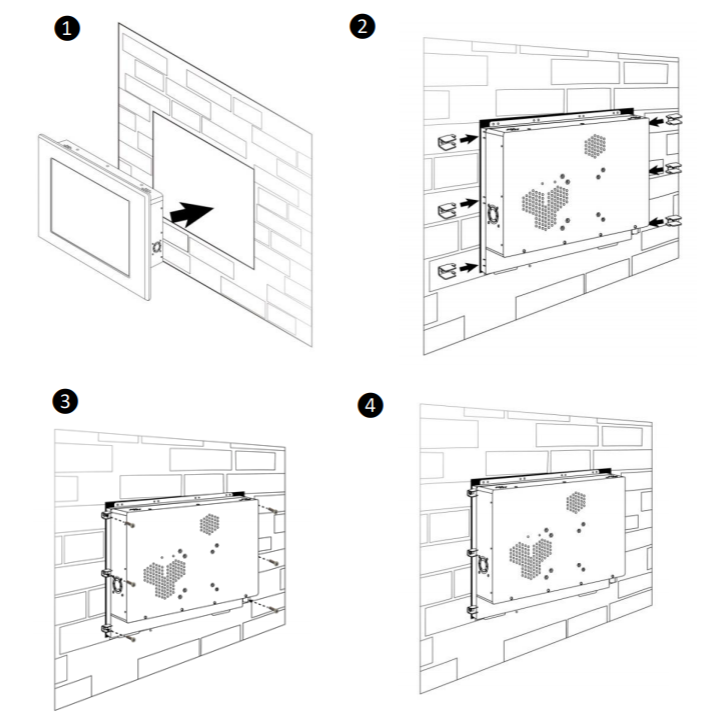 1

2

3

4