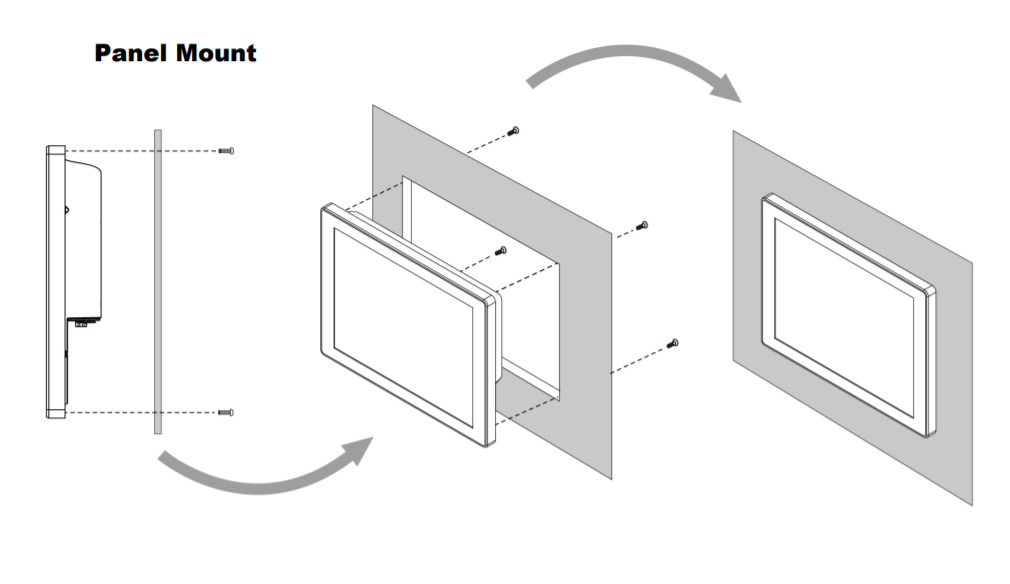 Panel Mount