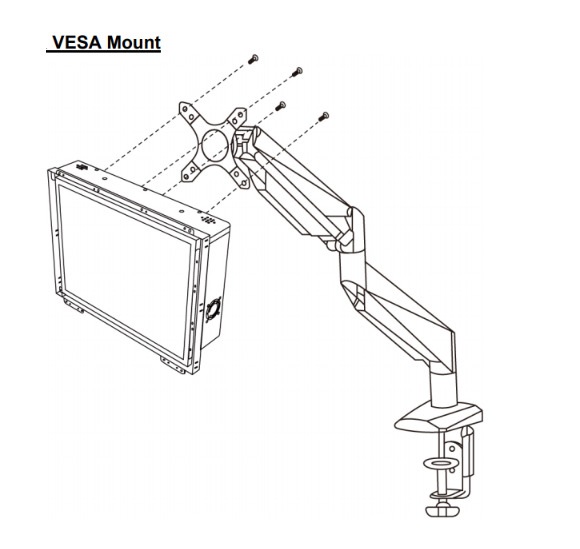 VESA Mount