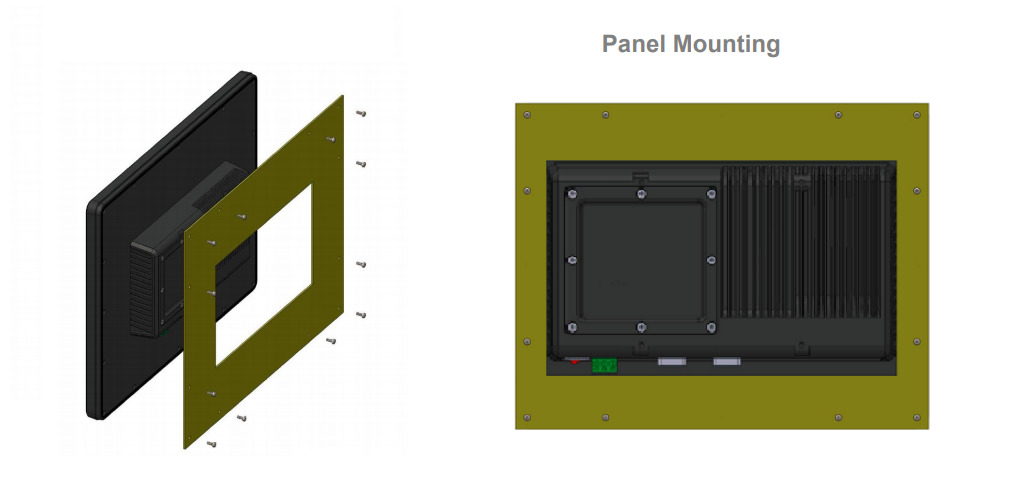 Panel Mounting