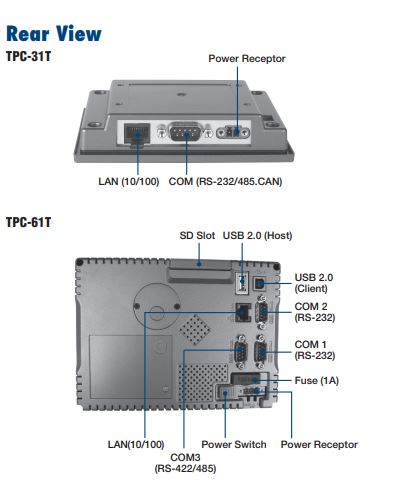 Rear View

TPC-31T

Power Receptor

LAN (10/100)

COM (RS-232/485.CAN)

TPC-61T

SD Slot

USB 2.0 (Host)

USB 2.0 (Client)

COM 2 (RS-232)

COM 1 (RS-232)

Fuse (1A)

LAN(10/100)

COM3 (RS-422/485)

Power Switch

Power Receptor