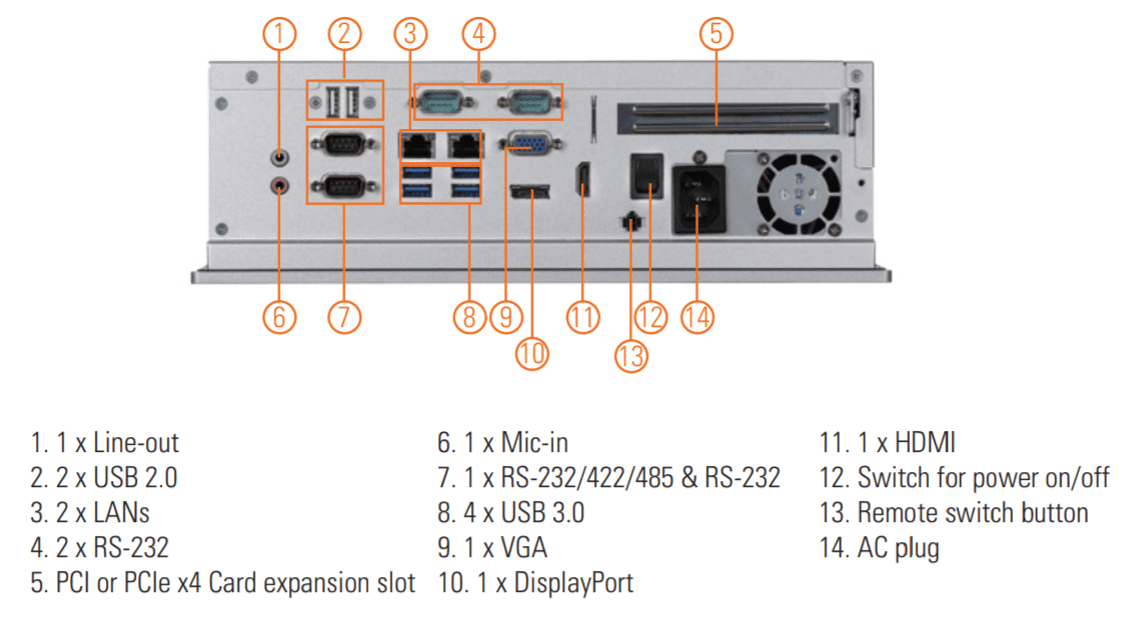 1 2 3 4 5

6 7 8 9 10 11 12 13 14

1. 1 x Line-out
2. 2 x USB 2.0
3. 2 x LANs
4. 2 x RS-232
5. PCI or PCIe x4 Card expansion slot

6. 1 x Mic-in
7. 1 x RS-232/422/485 & RS-232
8. 4 x USB 3.0
9. 1 x VGA
10. 1 x DisplayPort

11. 1 x HDMI
12. Switch for power on/off
13. Remote switch button
14. AC plug