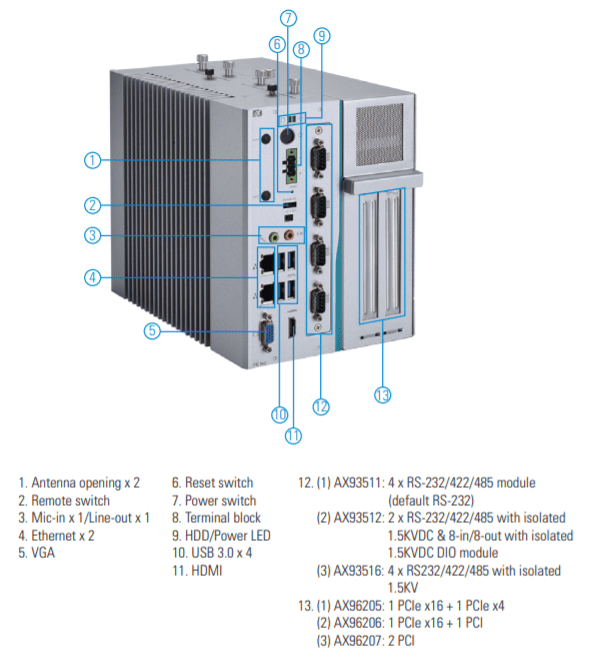 7
6
8
9
1
2
3
4
5
10
11
12
13

1. Antenna opening x 2
2. Remote switch
3. Mic-in x 1/Line-out x 1
4. Ethernet x 2
5. VGA

6. Reset switch
7. Power switch
8. Terminal block
9. HDD/Power LED
10. USB 3.0 x 4
11. HDMI

12. (1) AX93511: 4 x RS-232/422/485 module (default RS-232)
(2) AX93512: 2 x RS-232/422/485 with isolated 1.5KVDC & 8-in/8-out with isolated 1.5KVDC DIO module
(3) AX93516: 4 x RS232/422/485 with isolated 1.5KV
13. (1) AX96205: 1 PCIe x16 + 1 PCIe x4
(2) AX96206: 1 PCIe x16 + 1 PCI
(3) AX96207: 2 PCI