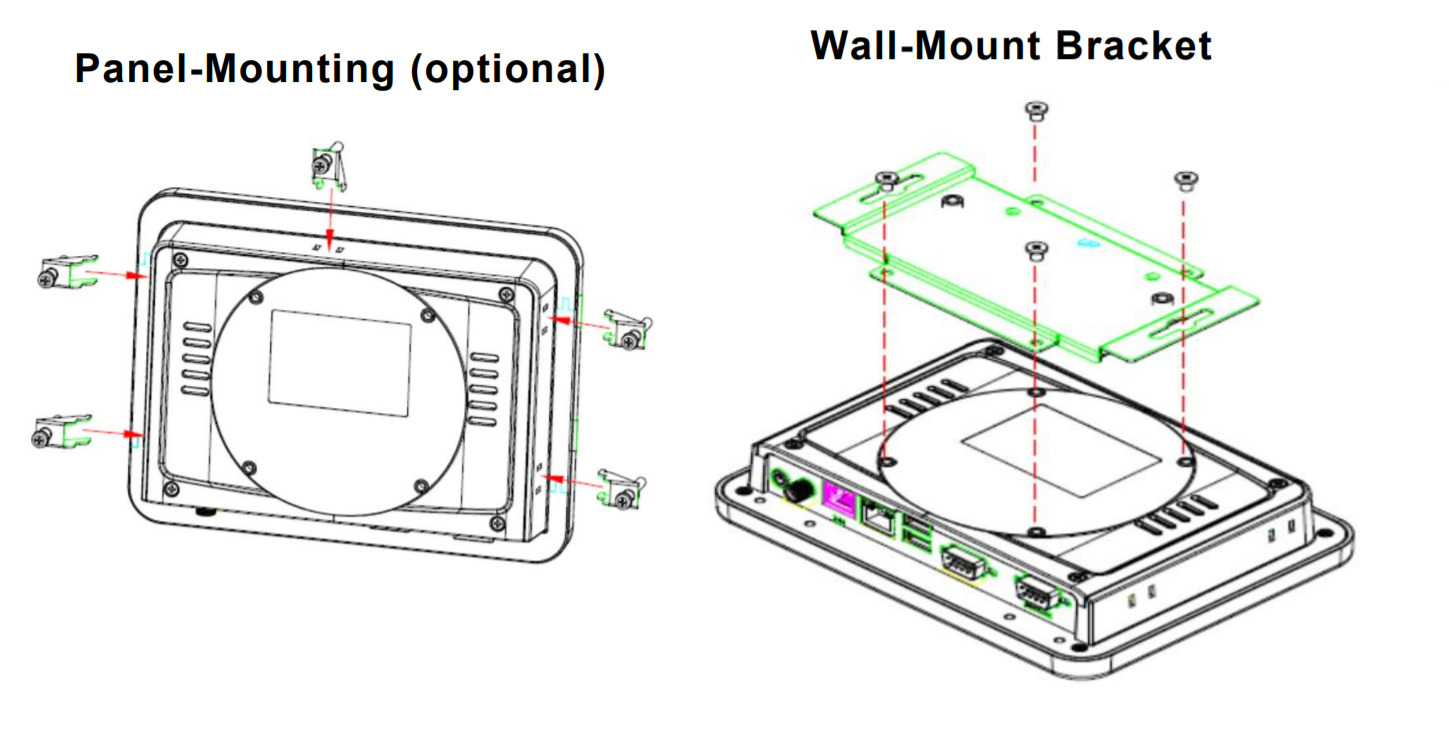 Panel-Mounting (optional)

Wall-Mount Bracket