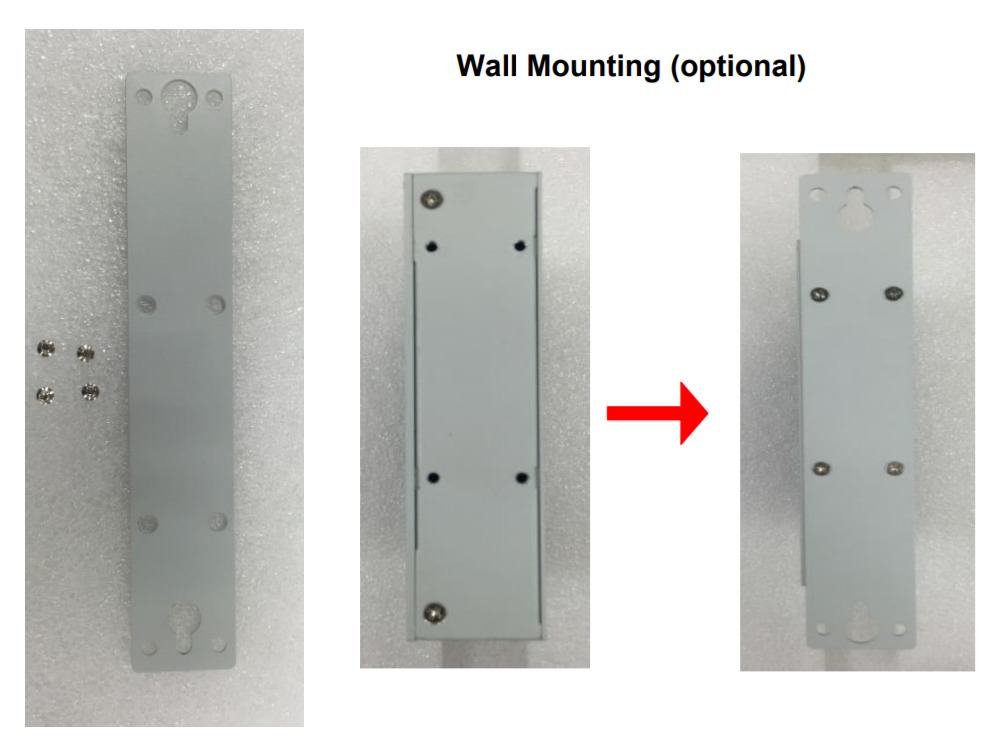 Wall Mounting (optional)