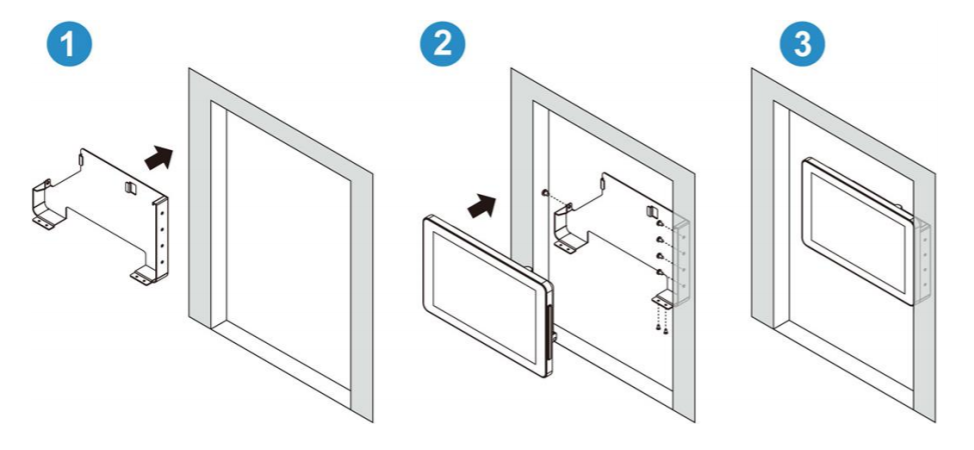 1
2
3