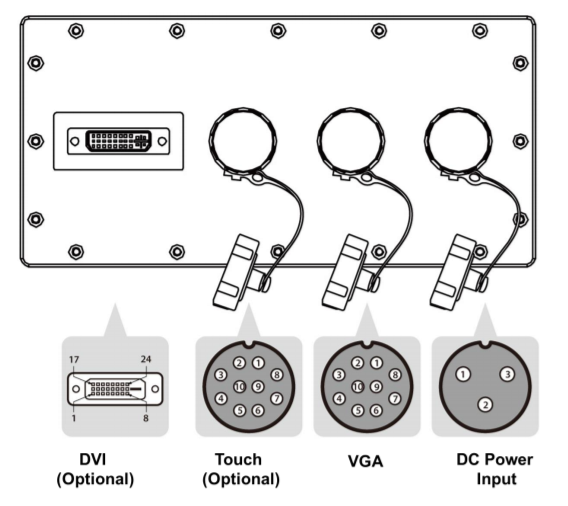 17
24
1
8

2 1
3 8
10 9
4 7
5 6

2 1
3 8
10 9
4 7
5 6

1 3
2

DVI
(Optional)

Touch
(Optional)

VGA

DC Power
Input