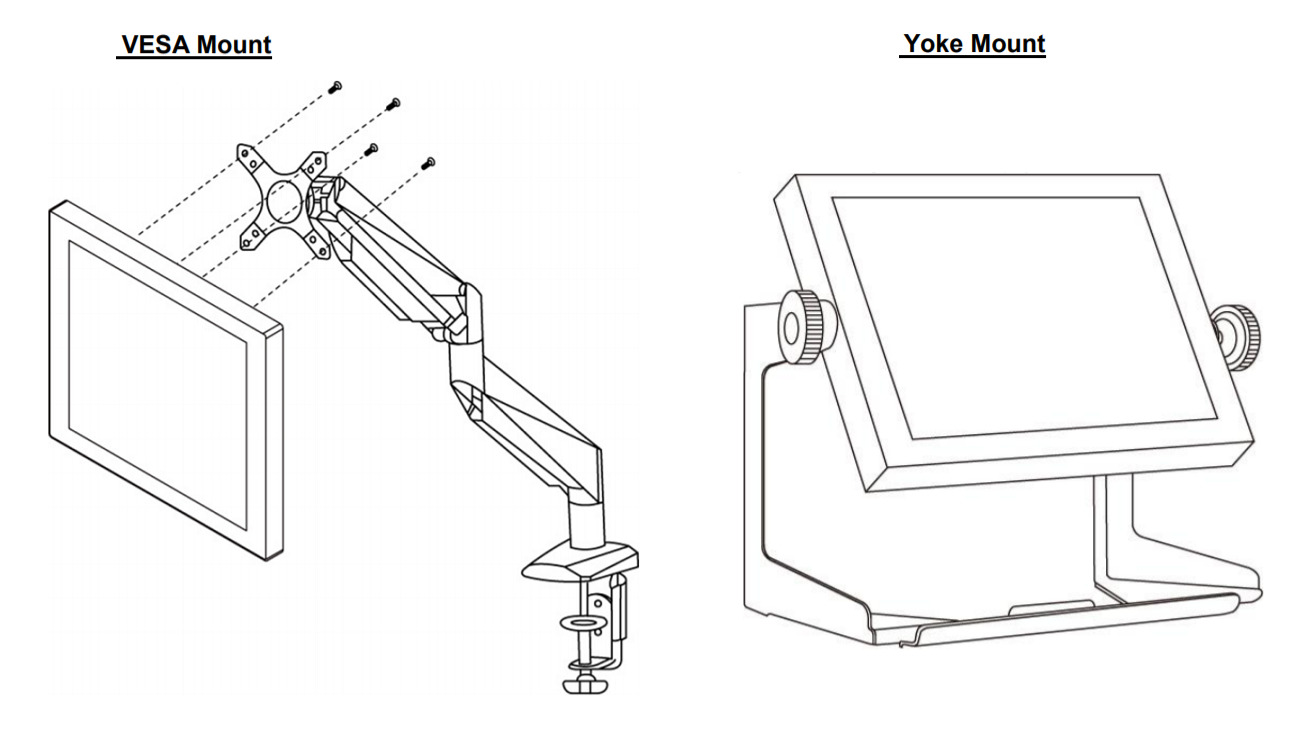 VESA Mount

Yoke Mount