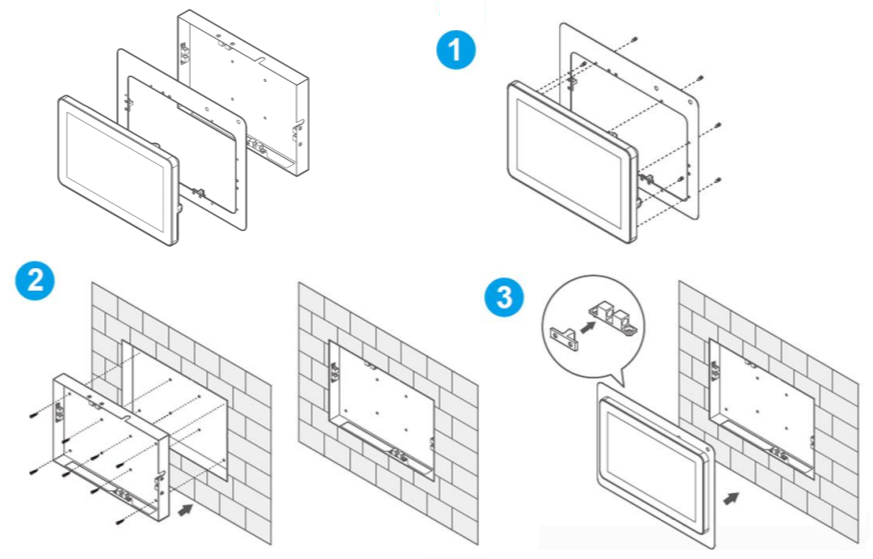 1

2

3