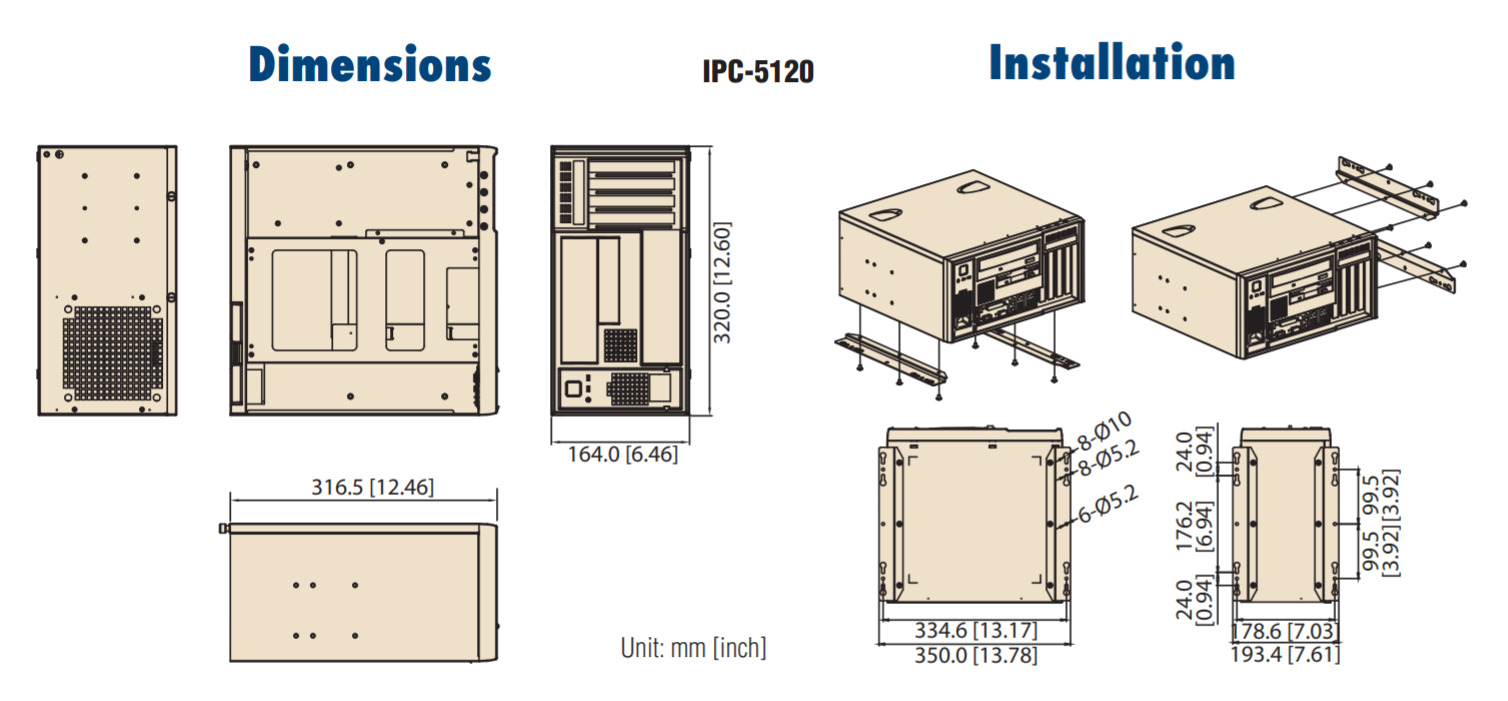 Dimensions

IPC-5120

Installation

320.0 [12.60]

164.0 [6.46]

316.5 [12.46]

Unit: mm [inch]

8-Ø10
8-Ø5.2
6-Ø5.2

334.6 [13.17]
350.0 [13.78]

24.0 [0.94]
176.2 [6.94]
24.0 [0.94]
99.5 [3.92]
99.5 [3.92]

178.6 [7.03]
193.4 [7.61]