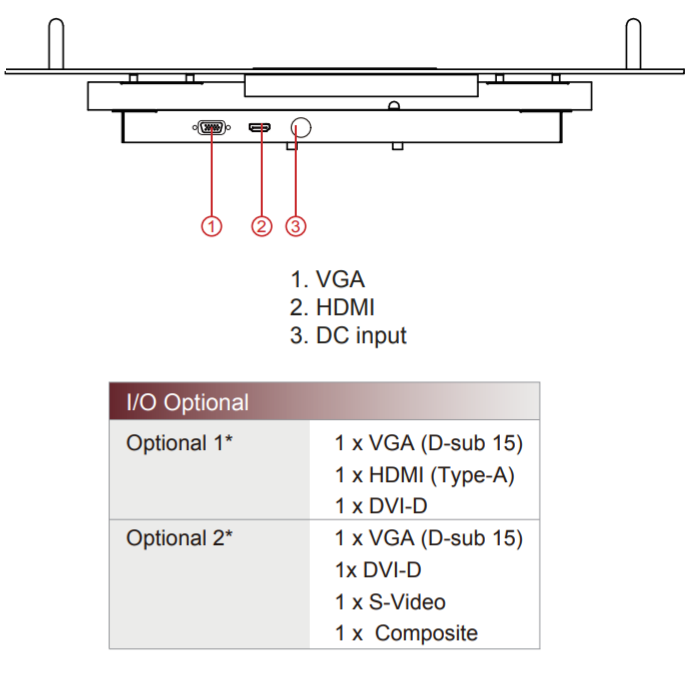 ①
②
③

1. VGA
2. HDMI
3. DC input

| I/O Optional | |
|---|---|
| Optional 1* | 1 x VGA (D-sub 15)<br>1 x HDMI (Type-A)<br>1 x DVI-D |
| Optional 2* | 1 x VGA (D-sub 15)<br>1x DVI-D<br>1 x S-Video<br>1 x  Composite |