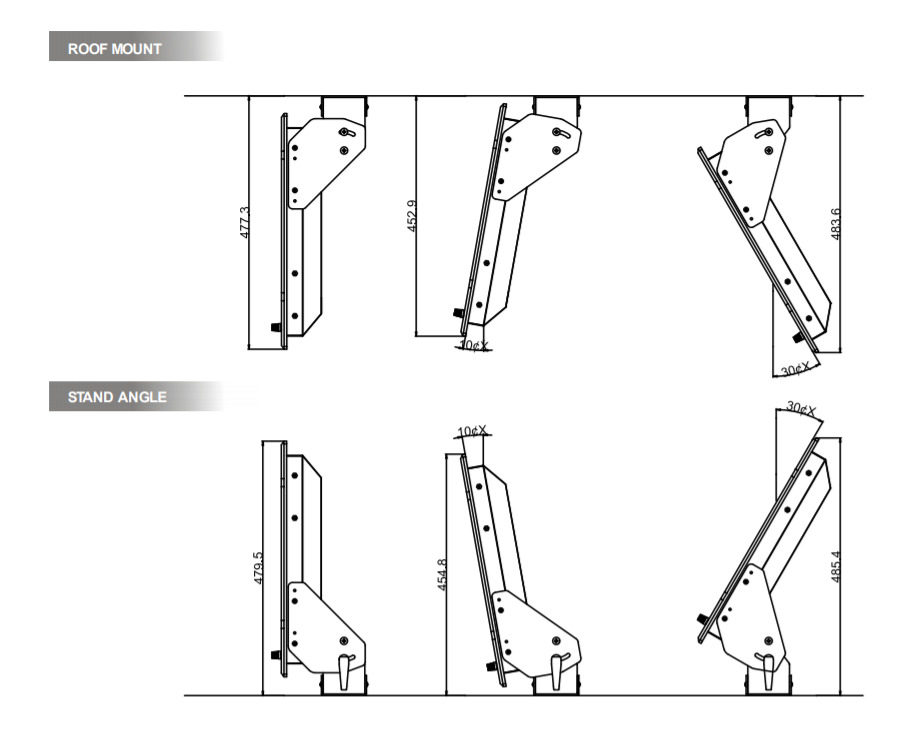 ROOF MOUNT

477.3

452.9

10¢X

483.6

30¢X

STAND ANGLE

479.5

10¢X

454.8

30¢X

485.4