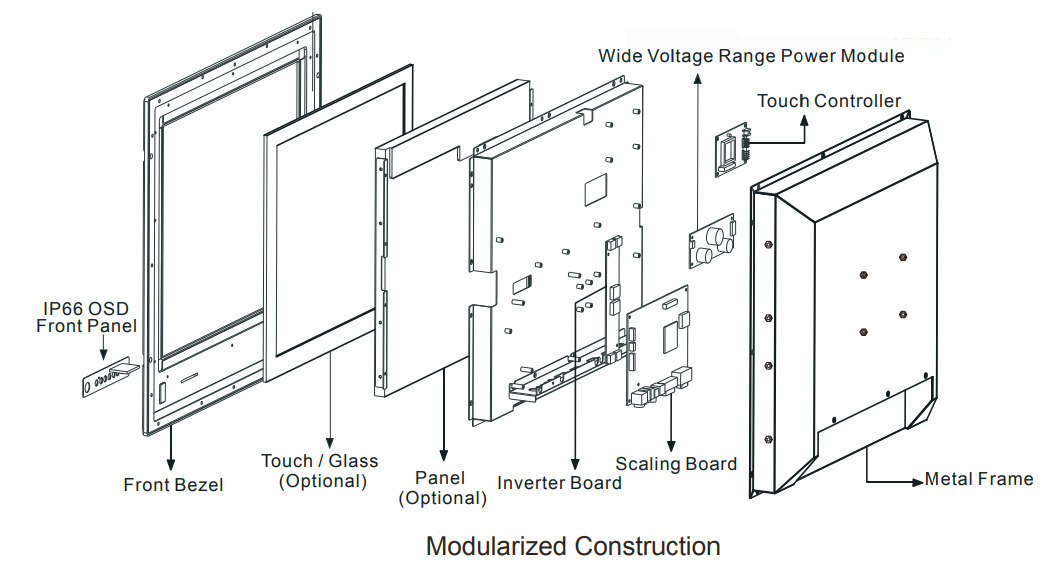 Wide Voltage Range Power Module

Touch Controller

IP66 OSD Front Panel

Front Bezel

Touch / Glass (Optional)

Panel (Optional)

Inverter Board

Scaling Board

Metal Frame

Modularized Construction