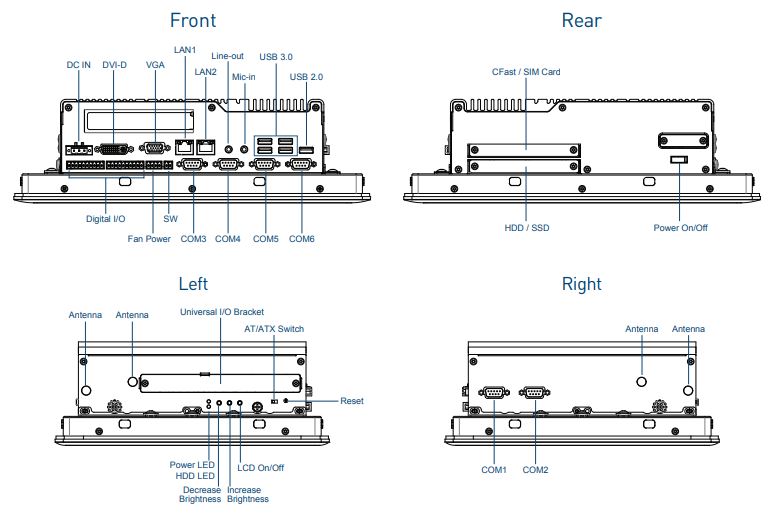 Front

DC IN
DVI-D
VGA
LAN1
LAN2
Line-out
Mic-in
USB 3.0
USB 2.0
Digital I/O
Fan Power
SW
COM3
COM4
COM5
COM6

Rear

CFast / SIM Card
HDD / SSD
Power On/Off

Left

Antenna
Antenna
Universal I/O Bracket
AT/ATX Switch
Reset
Power LED
HDD LED
Decrease Brightness
Increase Brightness
LCD On/Off

Right

Antenna
Antenna
COM1
COM2