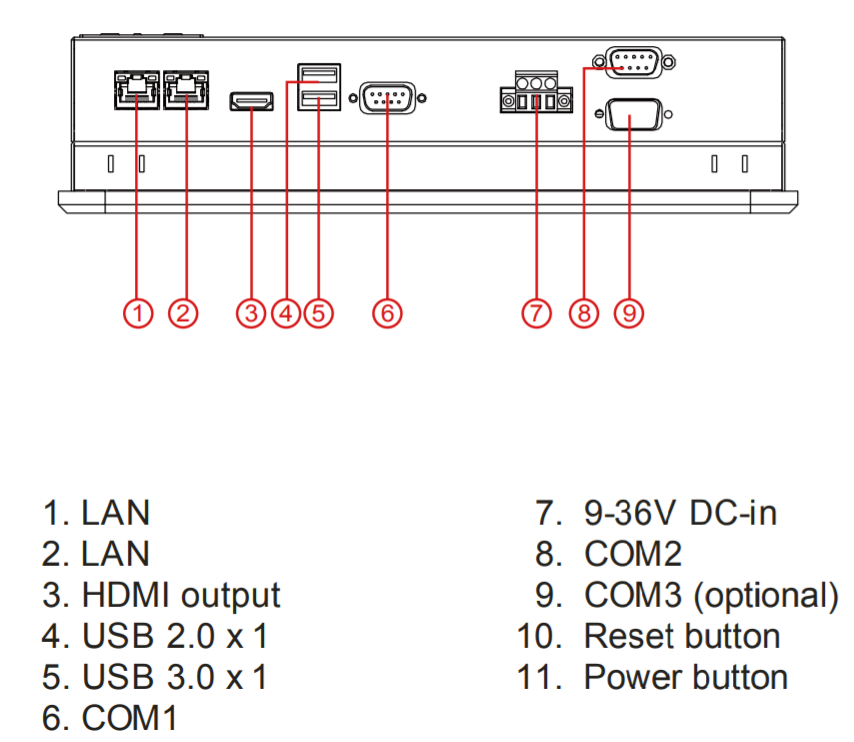 ① ② ③ ④ ⑤ ⑥ ⑦ ⑧ ⑨

1. LAN
2. LAN
3. HDMI output
4. USB 2.0 x 1
5. USB 3.0 x 1
6. COM1

7. 9-36V DC-in
8. COM2
9. COM3 (optional)
10. Reset button
11. Power button