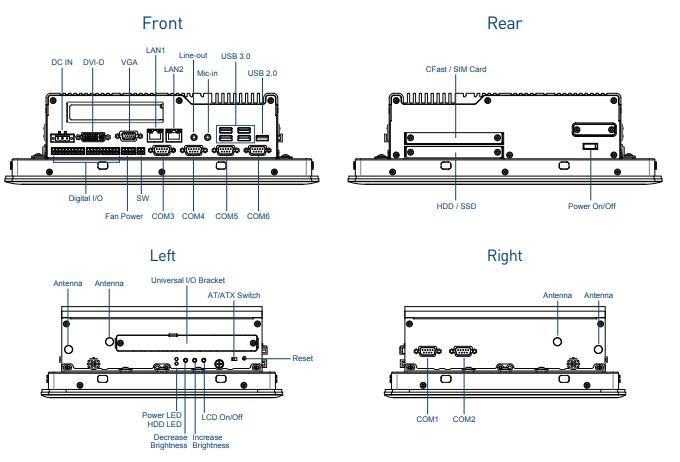 Front

DC IN DVI-D VGA LAN1 LAN2 Line-out Mic-in USB 3.0 USB 2.0

Digital I/O Fan Power SW COM3 COM4 COM5 COM6

Rear

CFast / SIM Card

HDD / SSD Power On/Off

Left

Antenna Antenna Universal I/O Bracket AT/ATX Switch Reset

Power LED HDD LED Decrease Brightness Increase Brightness LCD On/Off

Right

Antenna Antenna

COM1 COM2