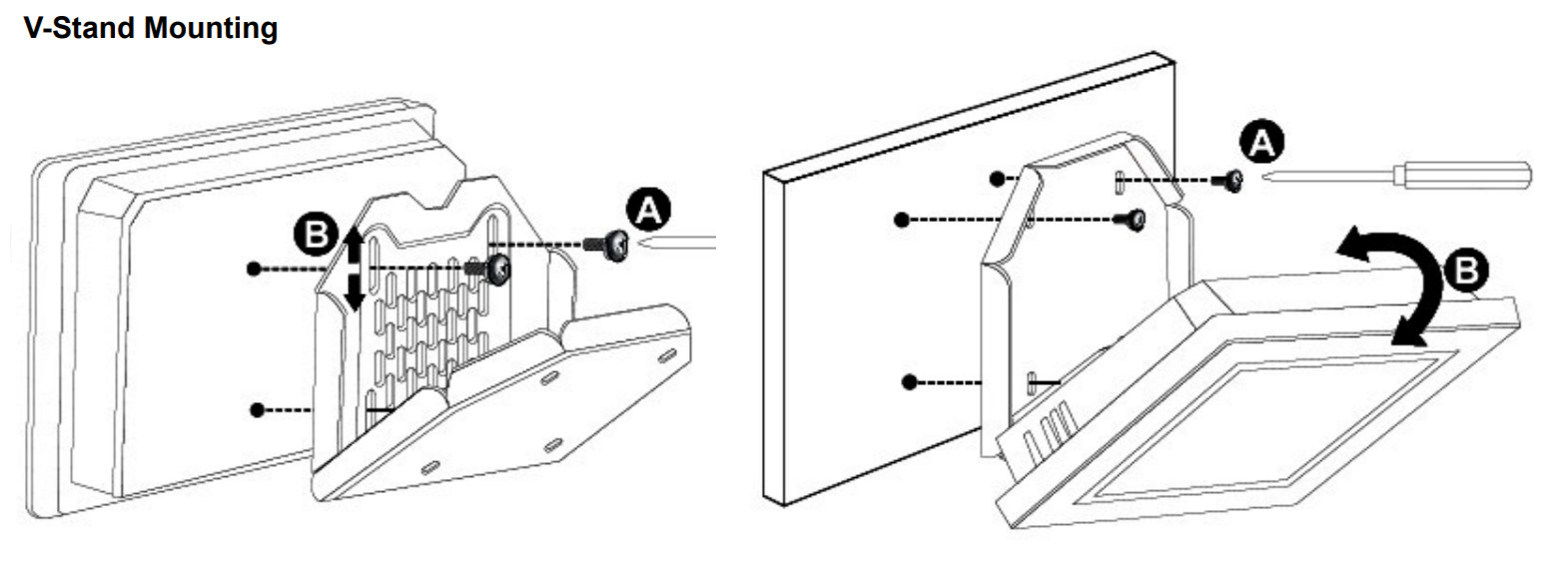 V-Stand Mounting

B

A

A

B