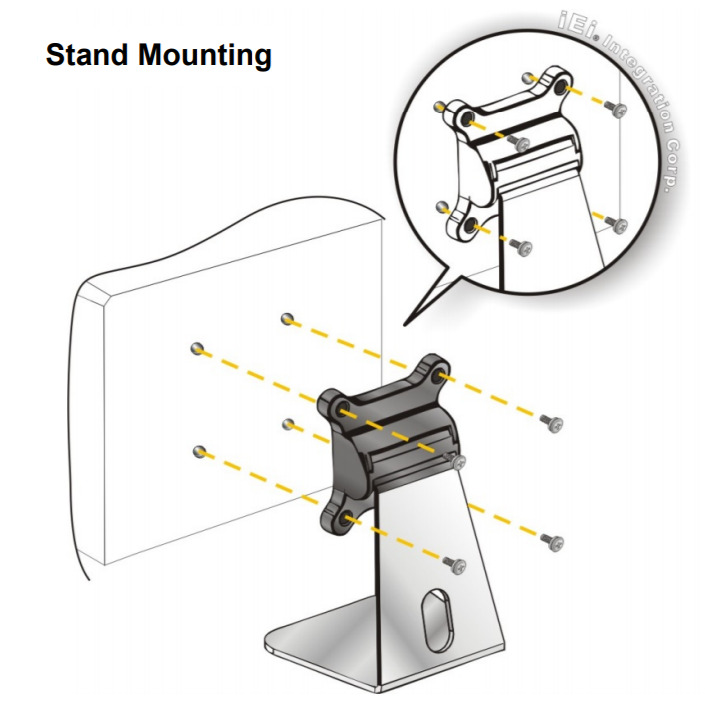 Stand Mounting

iEi® Integration Corp.