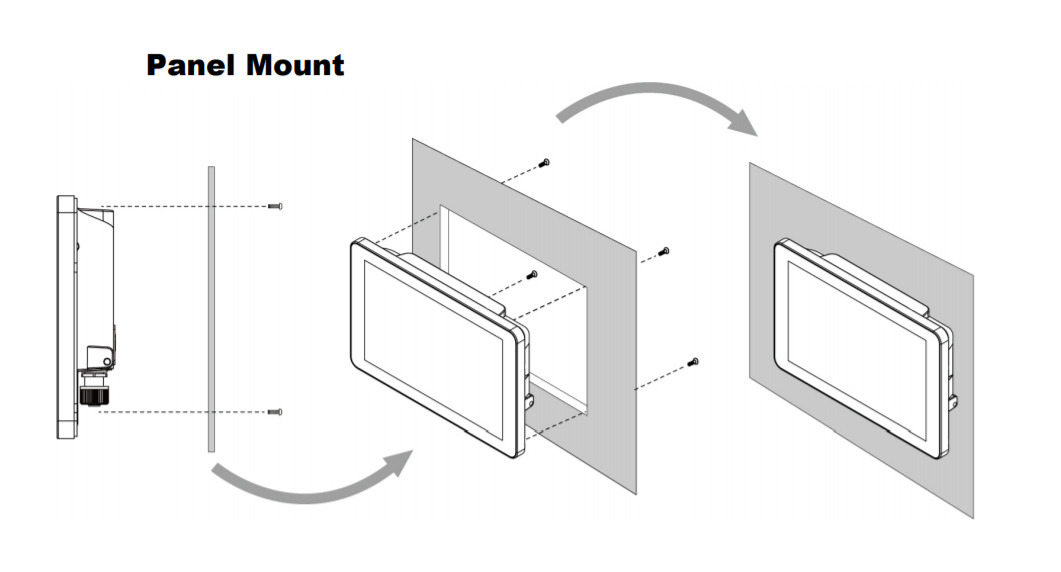 Panel Mount