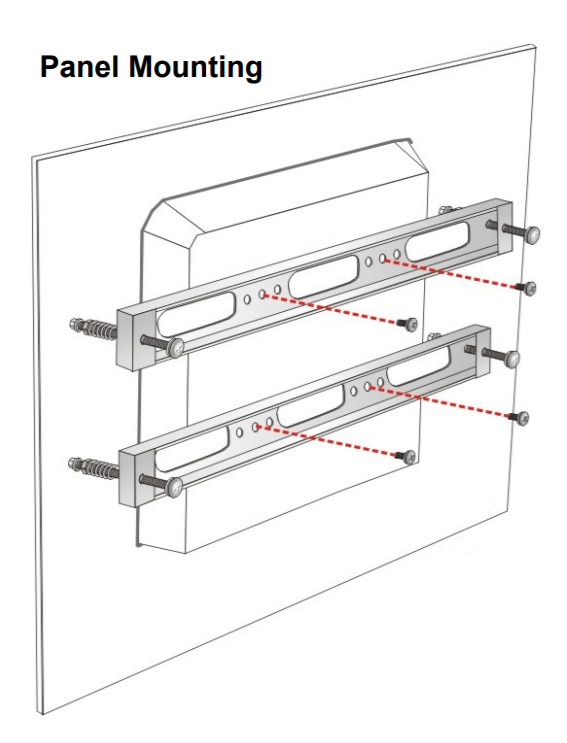 Panel Mounting