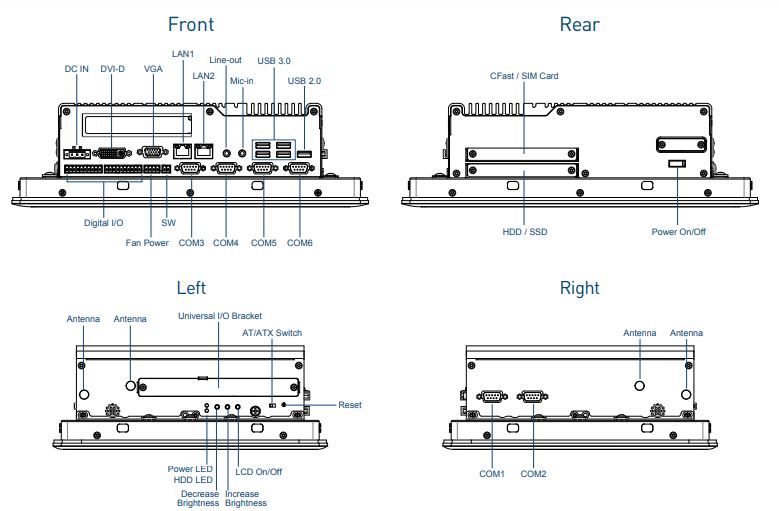 Front

DC IN
DVI-D
VGA
LAN1
LAN2
Line-out
Mic-in
USB 3.0
USB 2.0
Digital I/O
Fan Power
SW
COM3
COM4
COM5
COM6

Rear

CFast / SIM Card
HDD / SSD
Power On/Off

Left

Antenna
Antenna
Universal I/O Bracket
AT/ATX Switch
Reset
Power LED
HDD LED
Decrease Brightness
Increase Brightness
LCD On/Off

Right

Antenna
Antenna
COM1
COM2