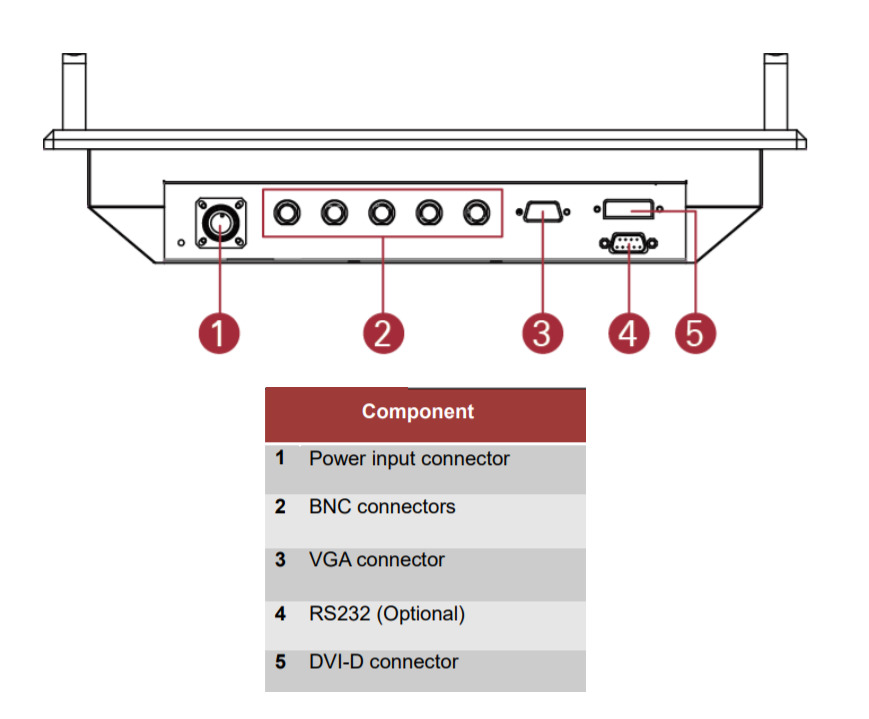 1 2 3 4 5

| | Component |
|---|---|
| 1 | Power input connector |
| 2 | BNC connectors |
| 3 | VGA connector |
| 4 | RS232 (Optional) |
| 5 | DVI-D connector |