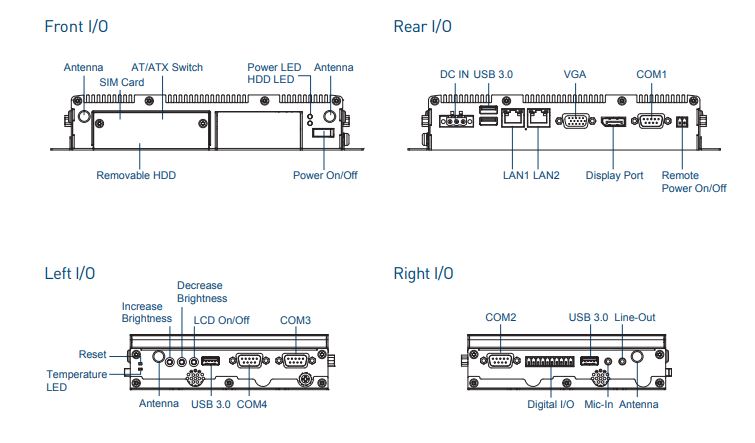 Front I/O

Antenna
AT/ATX Switch
SIM Card
Power LED
HDD LED
Antenna
Removable HDD
Power On/Off

Rear I/O

DC IN
USB 3.0
VGA
COM1
LAN1
LAN2
Display Port
Remote Power On/Off

Left I/O

Decrease Brightness
Increase Brightness
LCD On/Off
COM3
Reset
Temperature LED
Antenna
USB 3.0
COM4

Right I/O

COM2
USB 3.0
Line-Out
Digital I/O
Mic-In
Antenna