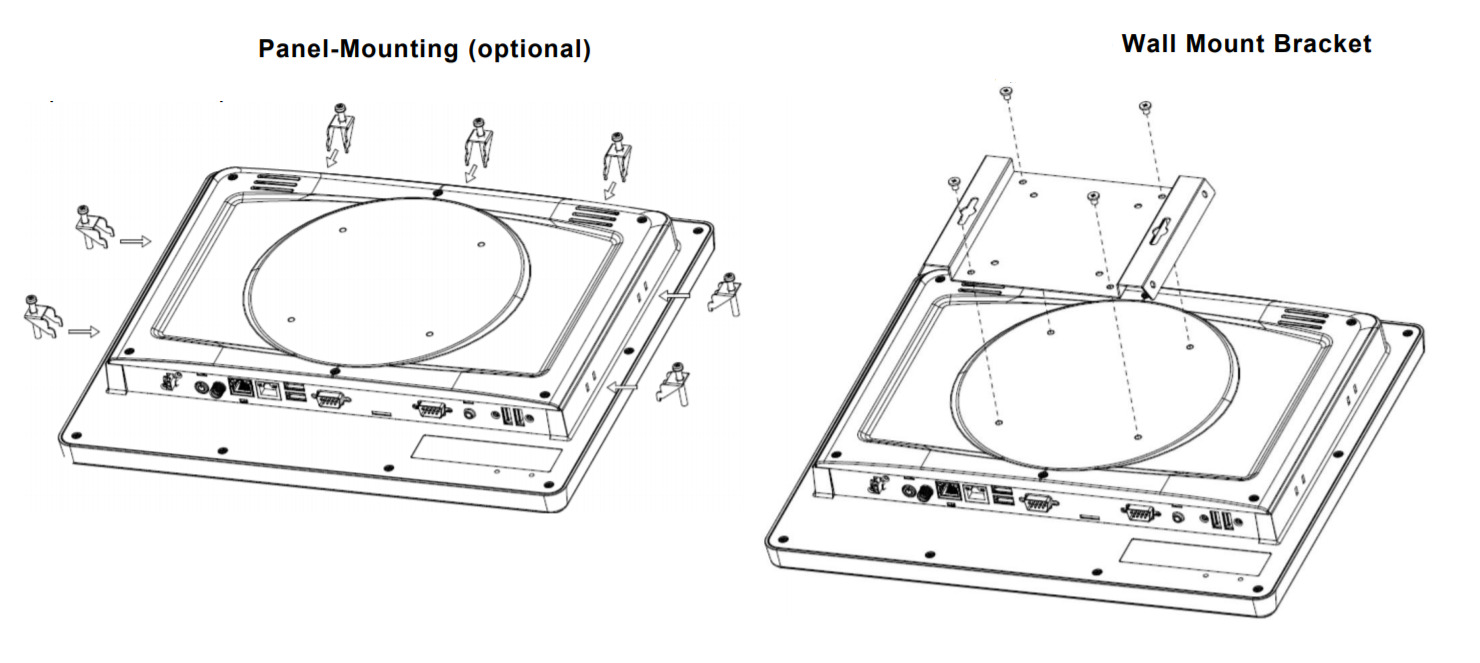 Panel-Mounting (optional)

Wall Mount Bracket