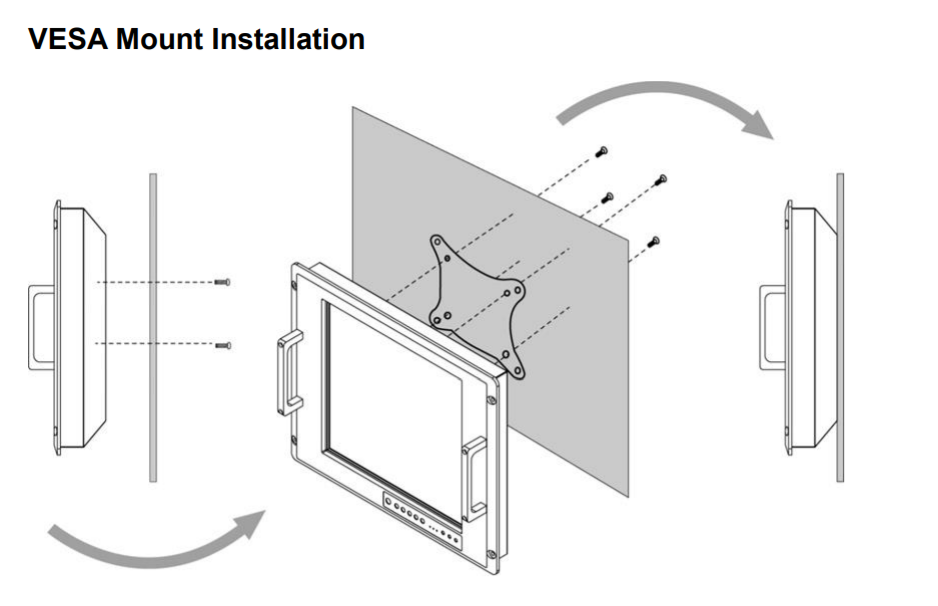 VESA Mount Installation