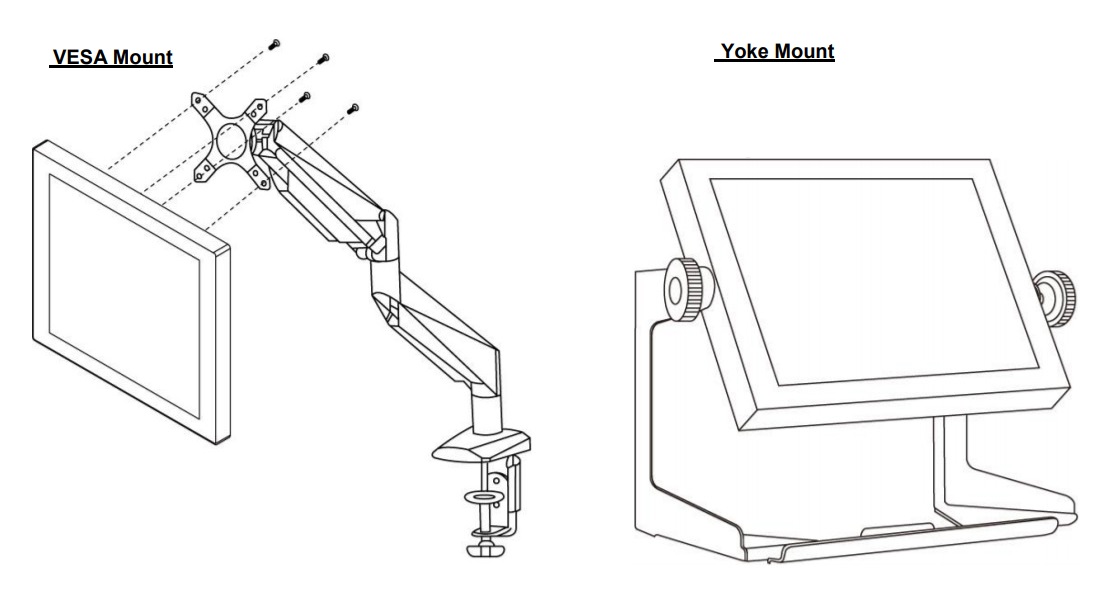 VESA Mount

Yoke Mount